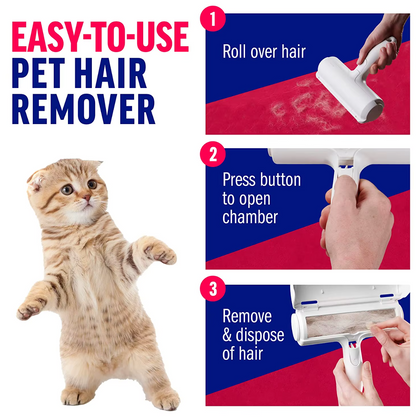 EASY-TO-USE
PET HAIR
REMOVER

1
Roll over hair

2
Press button to open chamber

3
Remove & dispose of hair